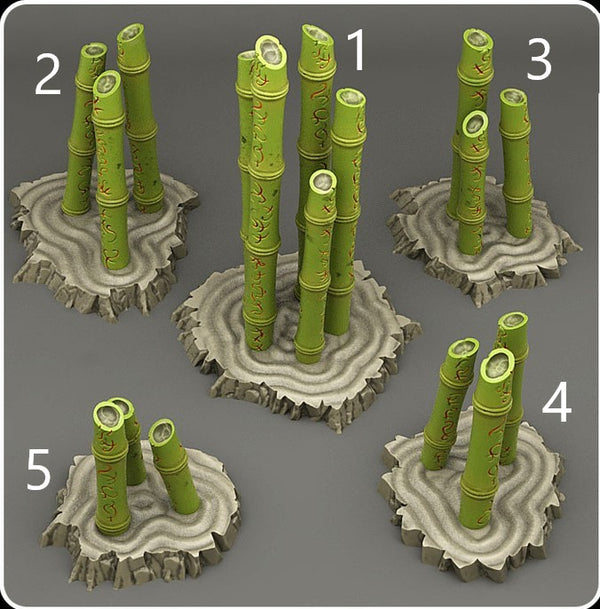 2

1

3

4

5